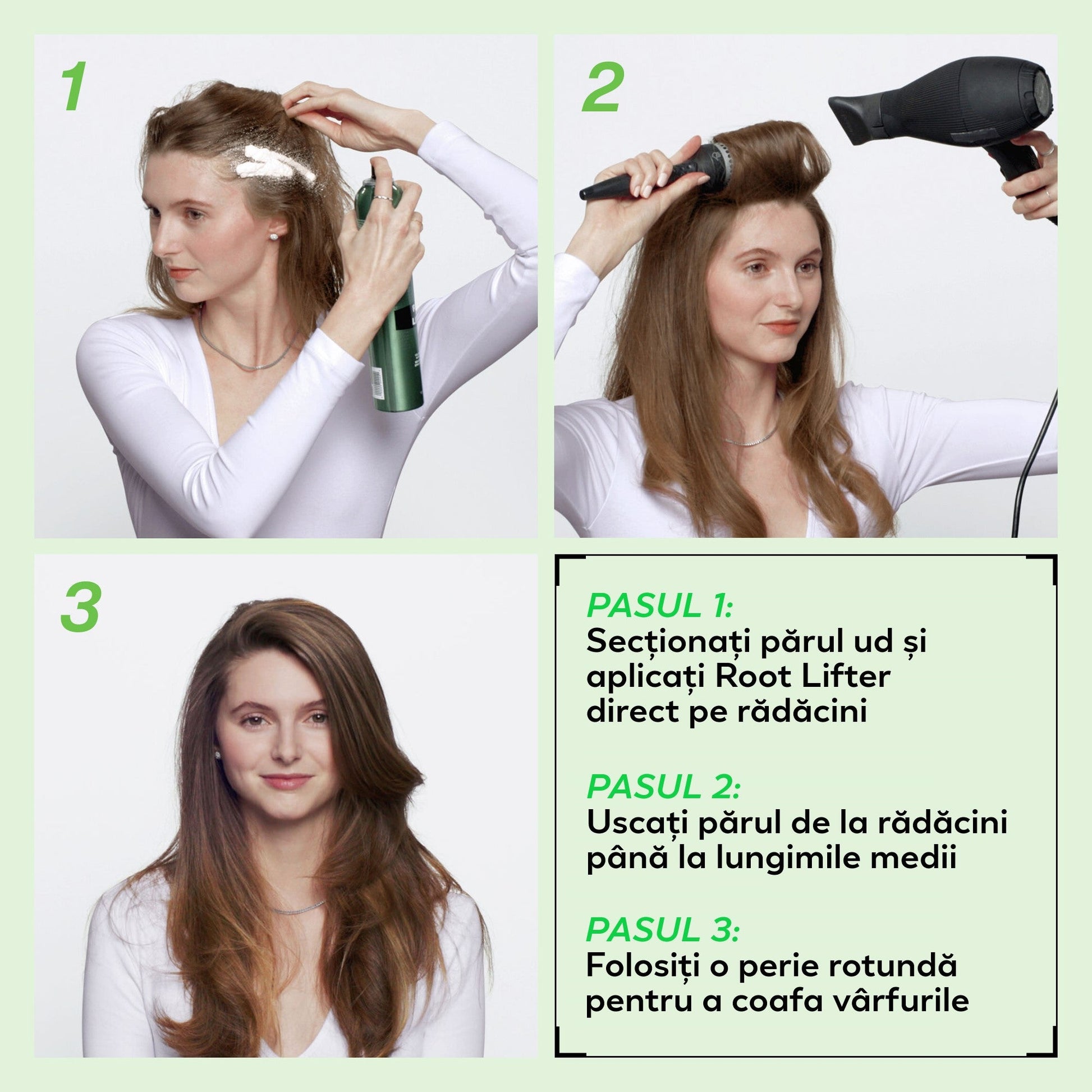 1

2

3

PASUL 1:
Secționați părul ud și aplicați Root Lifter direct pe rădăcini

PASUL 2:
Uscați părul de la rădăcini până la lungimile medii

PASUL 3:
Folosiți o perie rotundă pentru a coafa vârfurile